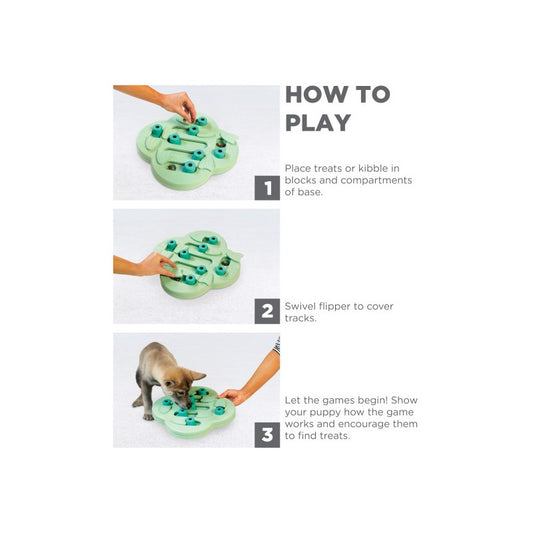 HOW TO PLAY

1

Place treats or kibble in blocks and compartments of base.

2

Swivel flipper to cover tracks.

3

Let the games begin! Show your puppy how the game works and encourage them to find treats.