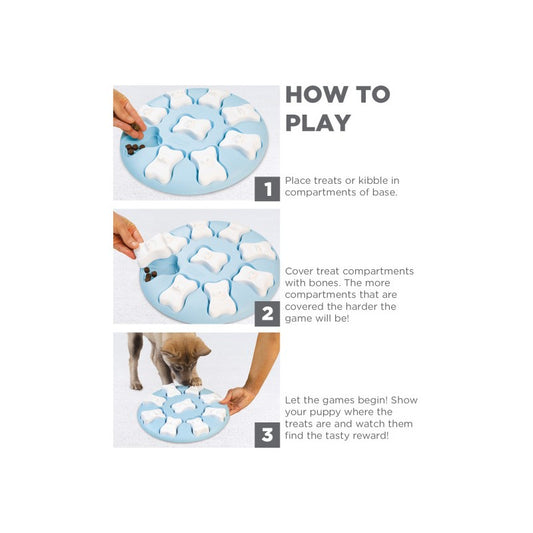 HOW TO PLAY

1

Place treats or kibble in compartments of base.

2

Cover treat compartments with bones. The more compartments that are covered the harder the game will be!

3

Let the games begin! Show your puppy where the treats are and watch them find the tasty reward!