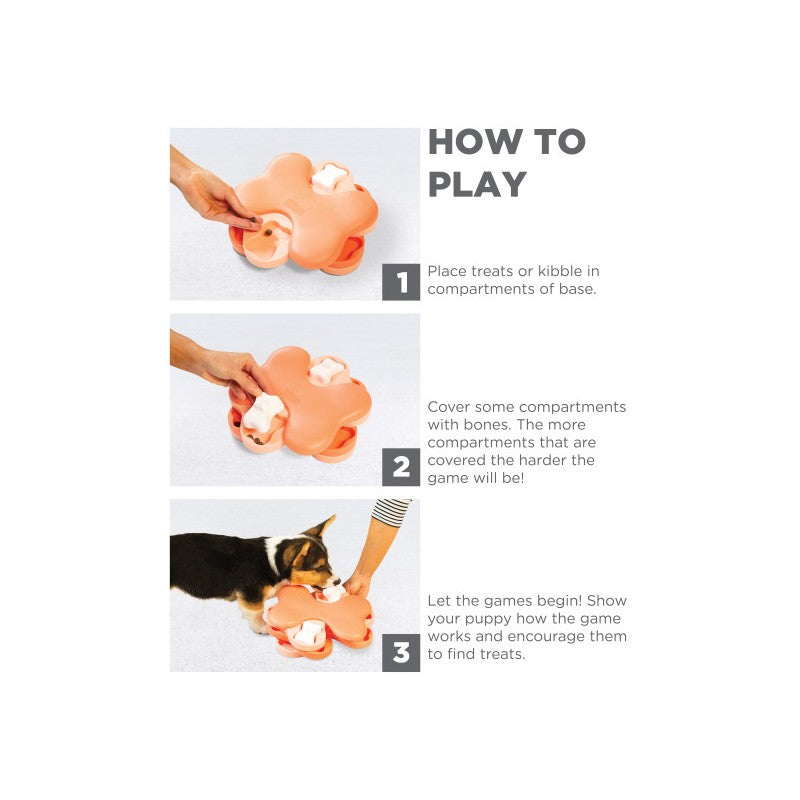 HOW TO PLAY

1

Place treats or kibble in compartments of base.

2

Cover some compartments with bones. The more compartments that are covered the harder the game will be!

3

Let the games begin! Show your puppy how the game works and encourage them to find treats.